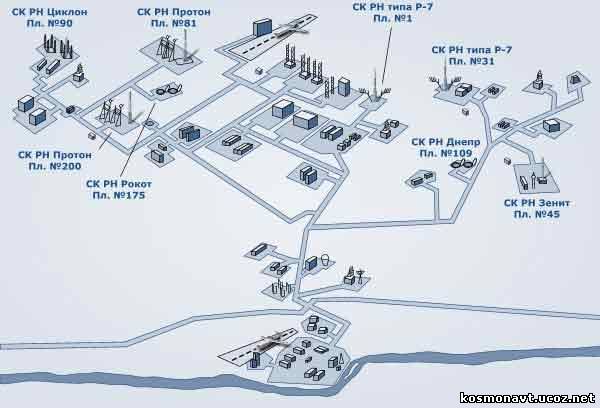 СК РН Циклон
Пл. №90

СК РН Протон
Пл. №81

СК РН типа Р-7
Пл. №1

СК РН типа Р-7
Пл. №31

СК РН Протон
Пл. №200

СК РН Рокот
Пл. №175

СК РН Днепр
Пл. №109

СК РН Зенит
Пл. №45

kosmonavt.ucoz.net